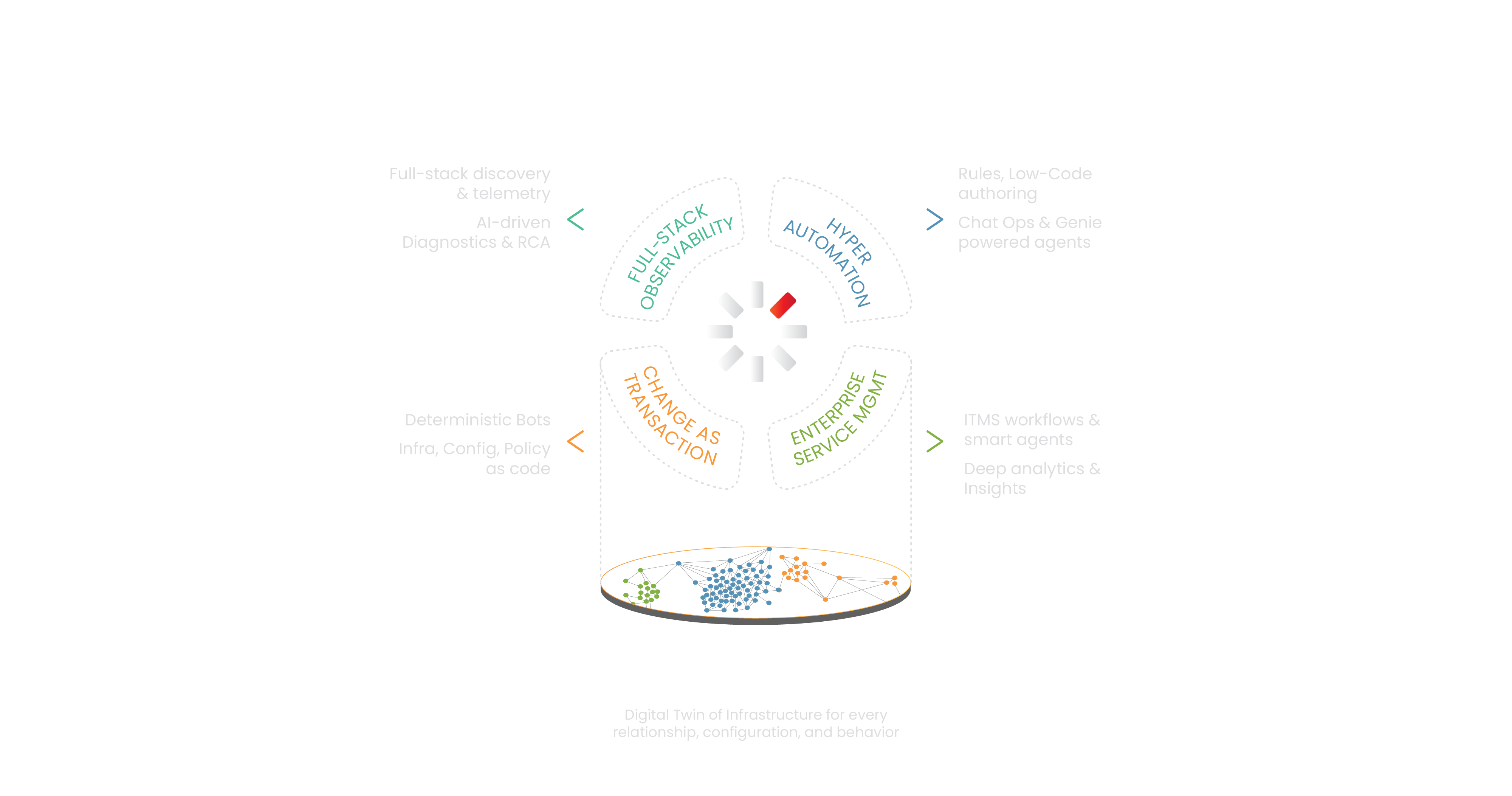 Full-stack discovery & telemetry

AI-driven Diagnostics & RCA

FULL-STACK OBSERVABILITY

HYPER AUTOMATION

Rules, Low-Code authoring

Chat Ops & Genie powered agents

Deterministic Bots

Infra, Config, Policy as code

CHANGE AS TRANSACTION

ENTERPRISE SERVICE MGMT

ITMS workflows & smart agents

Deep analytics & Insights

Digital Twin of Infrastructure for every relationship, configuration, and behavior